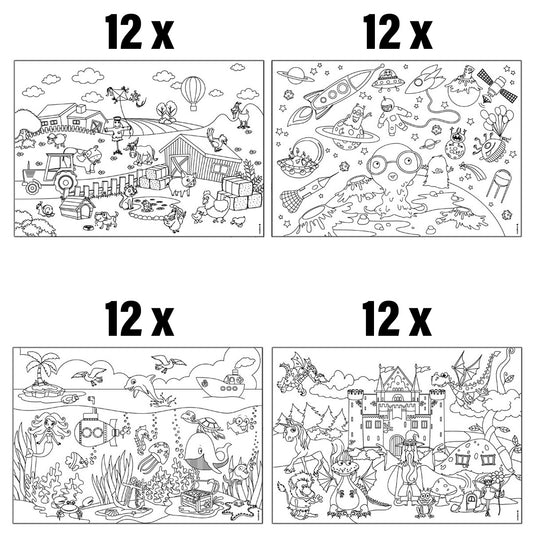 12 x

12 x

12 x

12 x